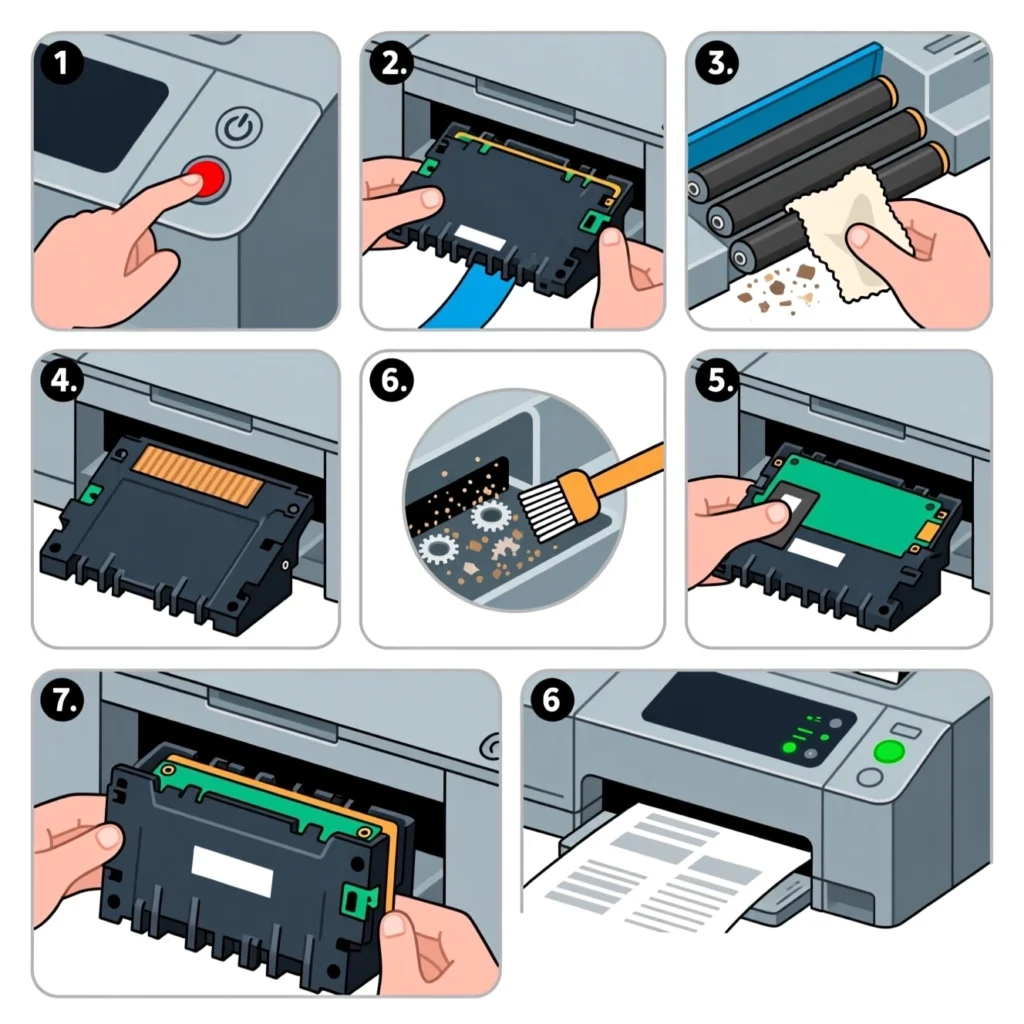 1
2.
3.
4.
6.
5.
7.
6